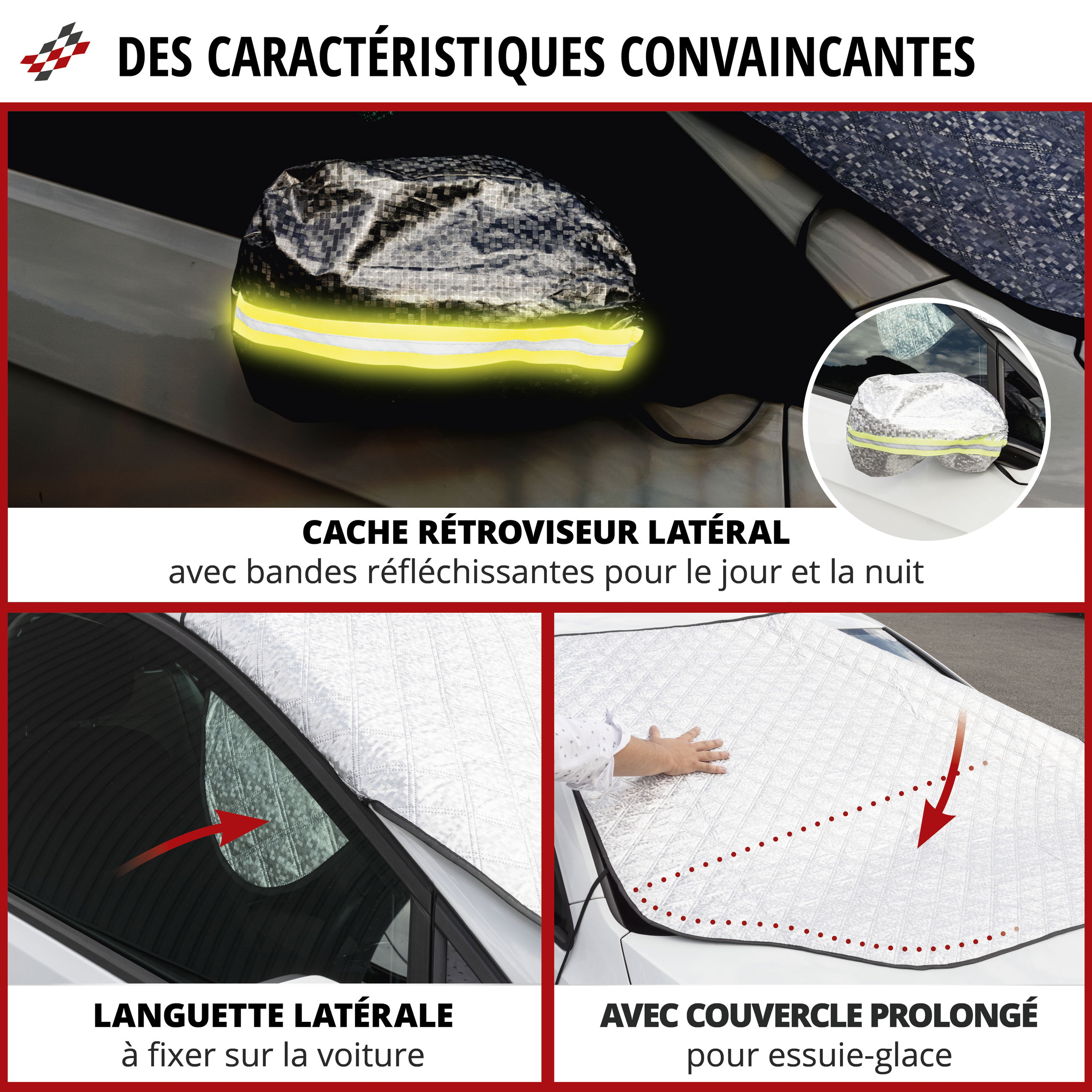 DES CARACTÉRISTIQUES CONVAINCANTES

CACHE RÉTROVISEUR LATÉRAL
avec bandes réfléchissantes pour le jour et la nuit

LANGUETTE LATÉRALE
à fixer sur la voiture

AVEC COUVERCLE PROLONGÉ
pour essuie-glace