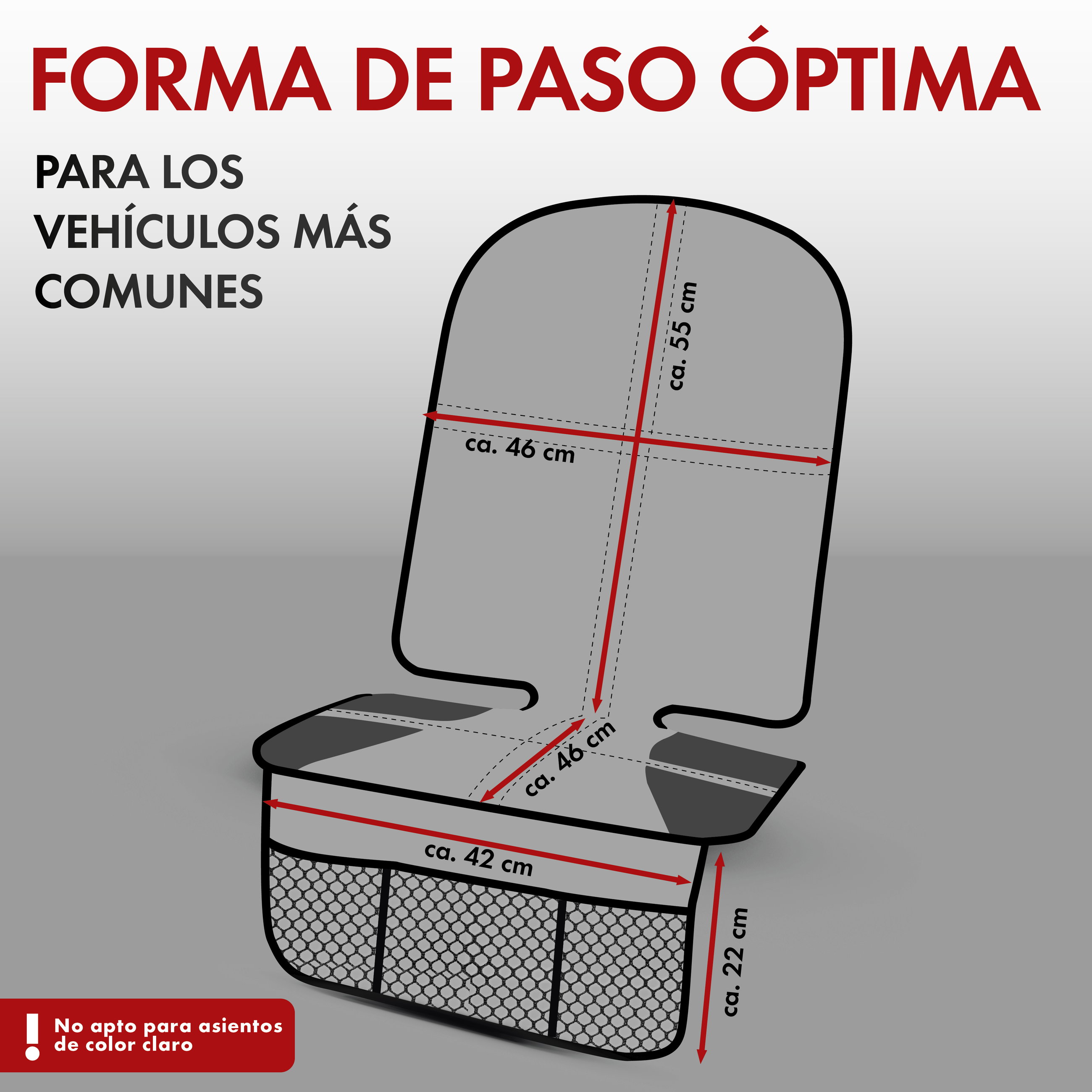 FORMA DE PASO ÓPTIMA

PARA LOS VEHÍCULOS MÁS COMUNES

ca. 55 cm

ca. 46 cm

ca. 46 cm

ca. 42 cm

ca. 22 cm

!

No apto para asientos de color claro