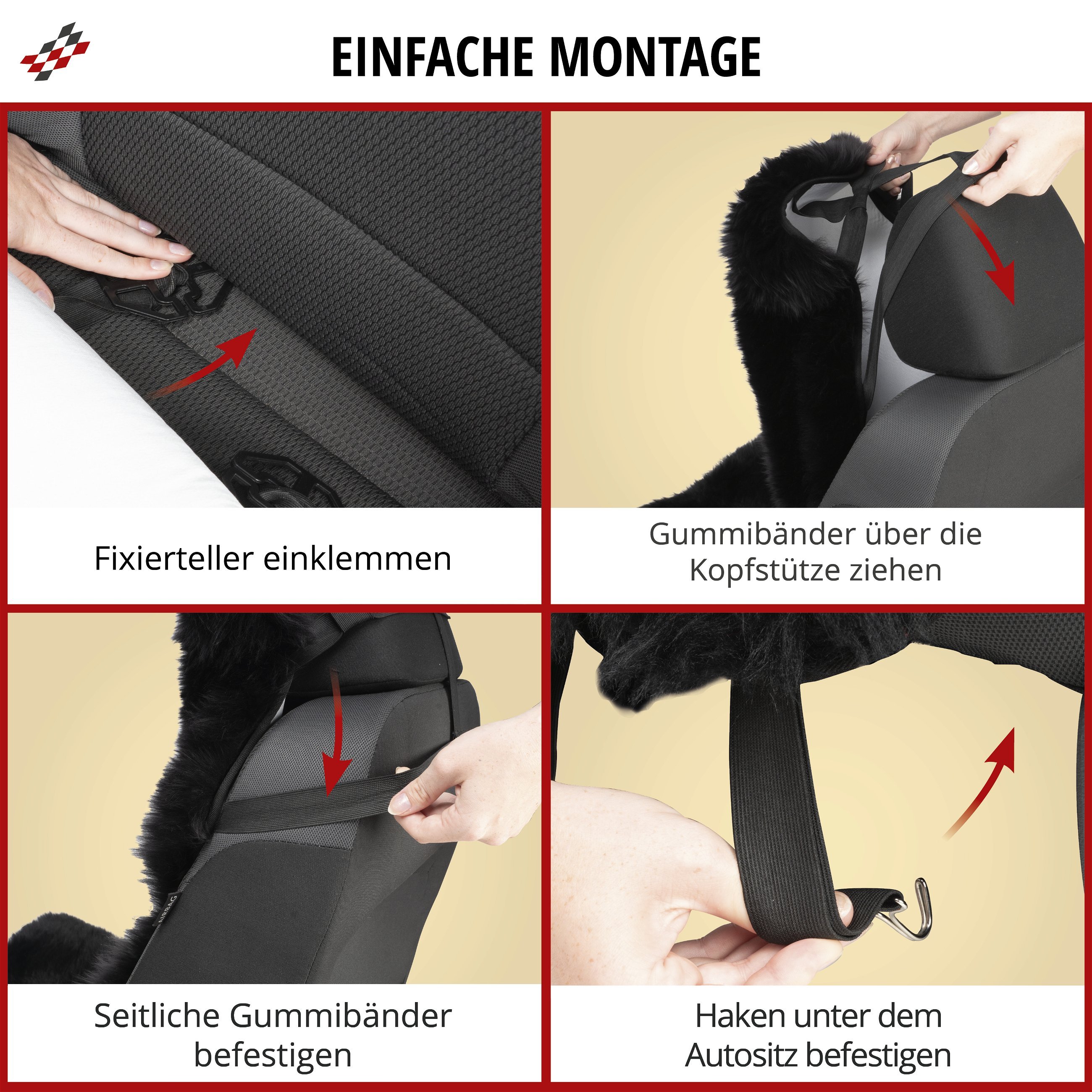 EINFACHE MONTAGE

Fixierteller einklemmen

Gummibänder über die Kopfstütze ziehen

AIRBAG

Seitliche Gummibänder befestigen

Haken unter dem Autositz befestigen