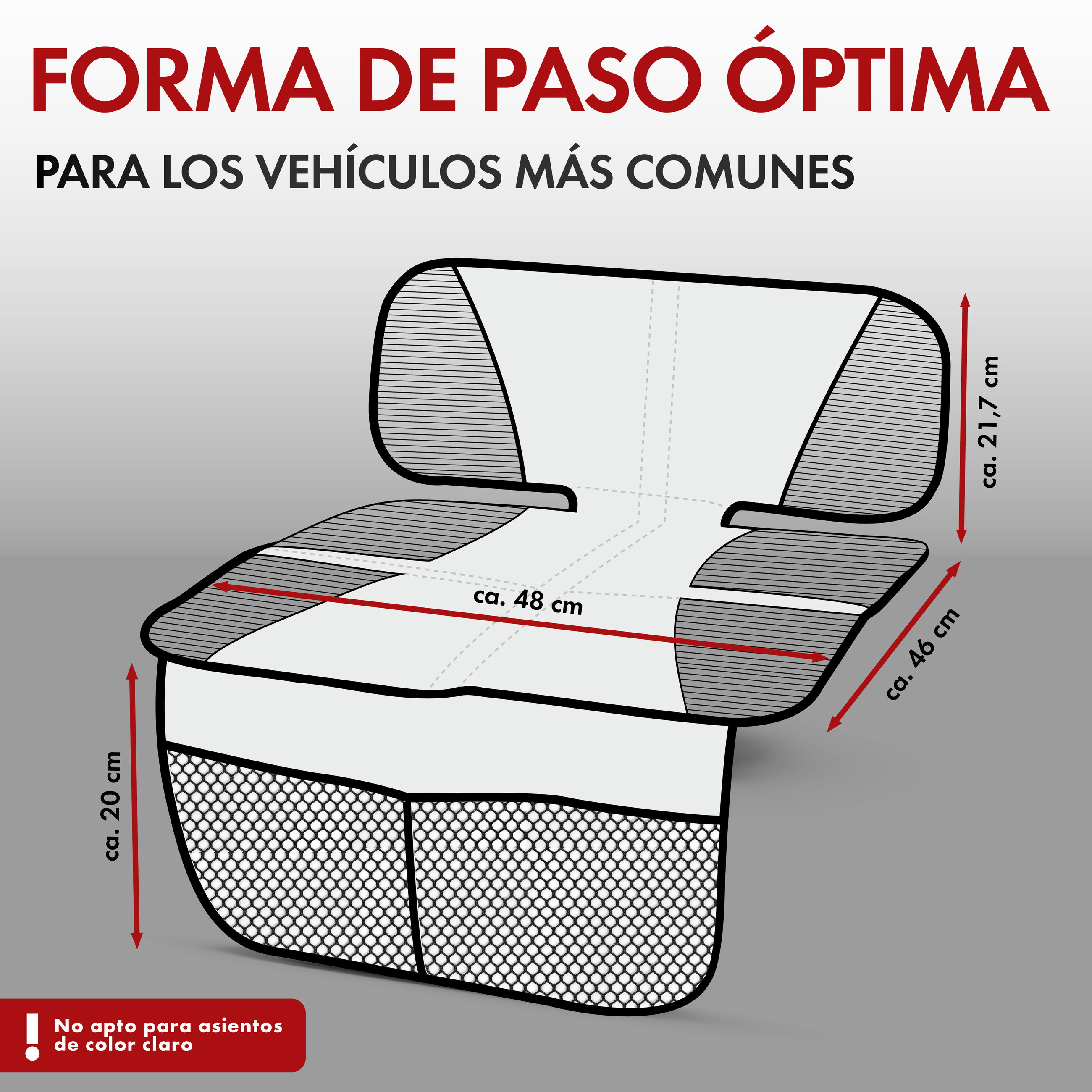 FORMA DE PASO ÓPTIMA

PARA LOS VEHÍCULOS MÁS COMUNES

ca. 21,7 cm

ca. 48 cm

ca. 46 cm

ca. 20 cm

!

No apto para asientos de color claro