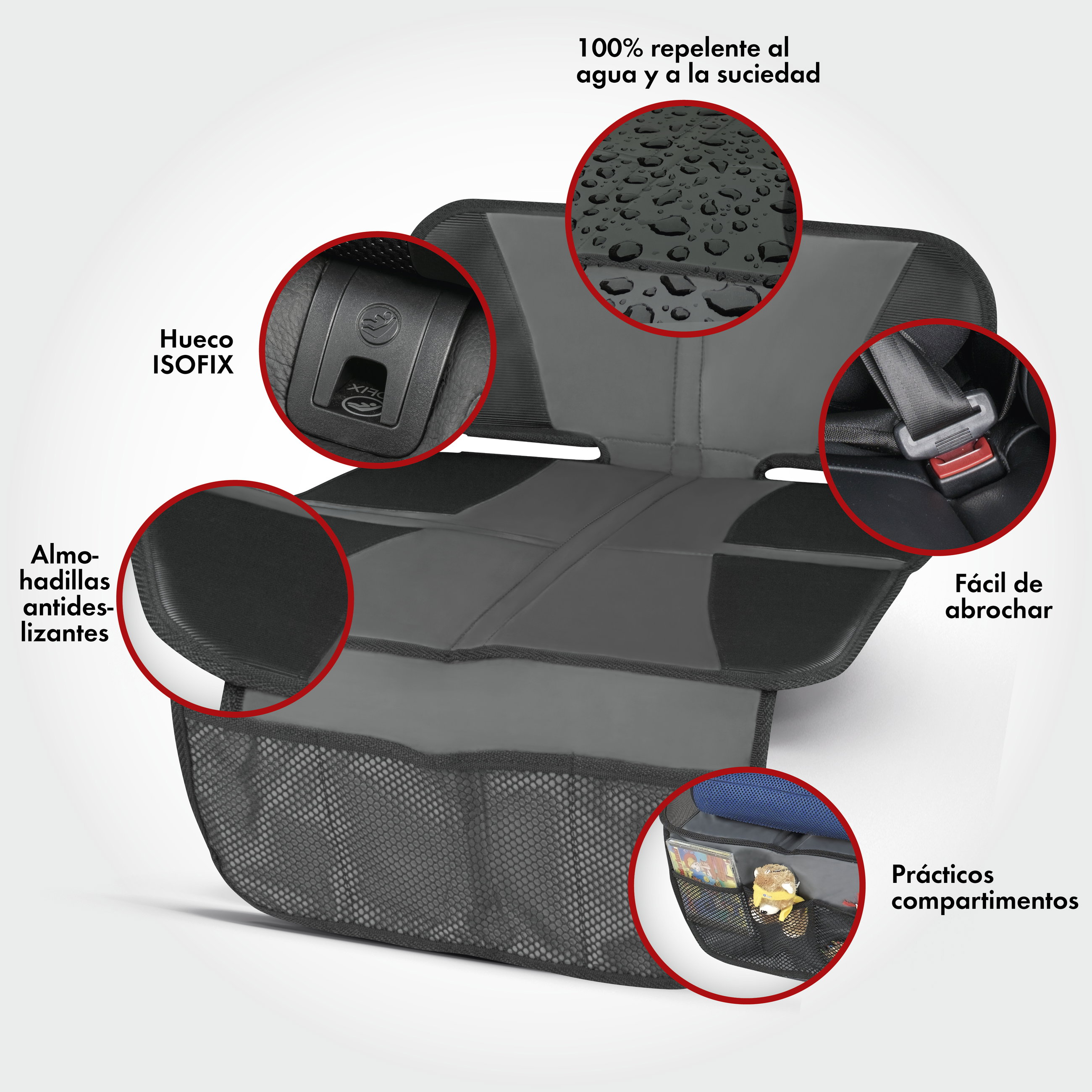 100% repelente al agua y a la suciedad

Hueco ISOFIX

Almohadillas antideslizantes

Fácil de abrochar

Prácticos compartimentos