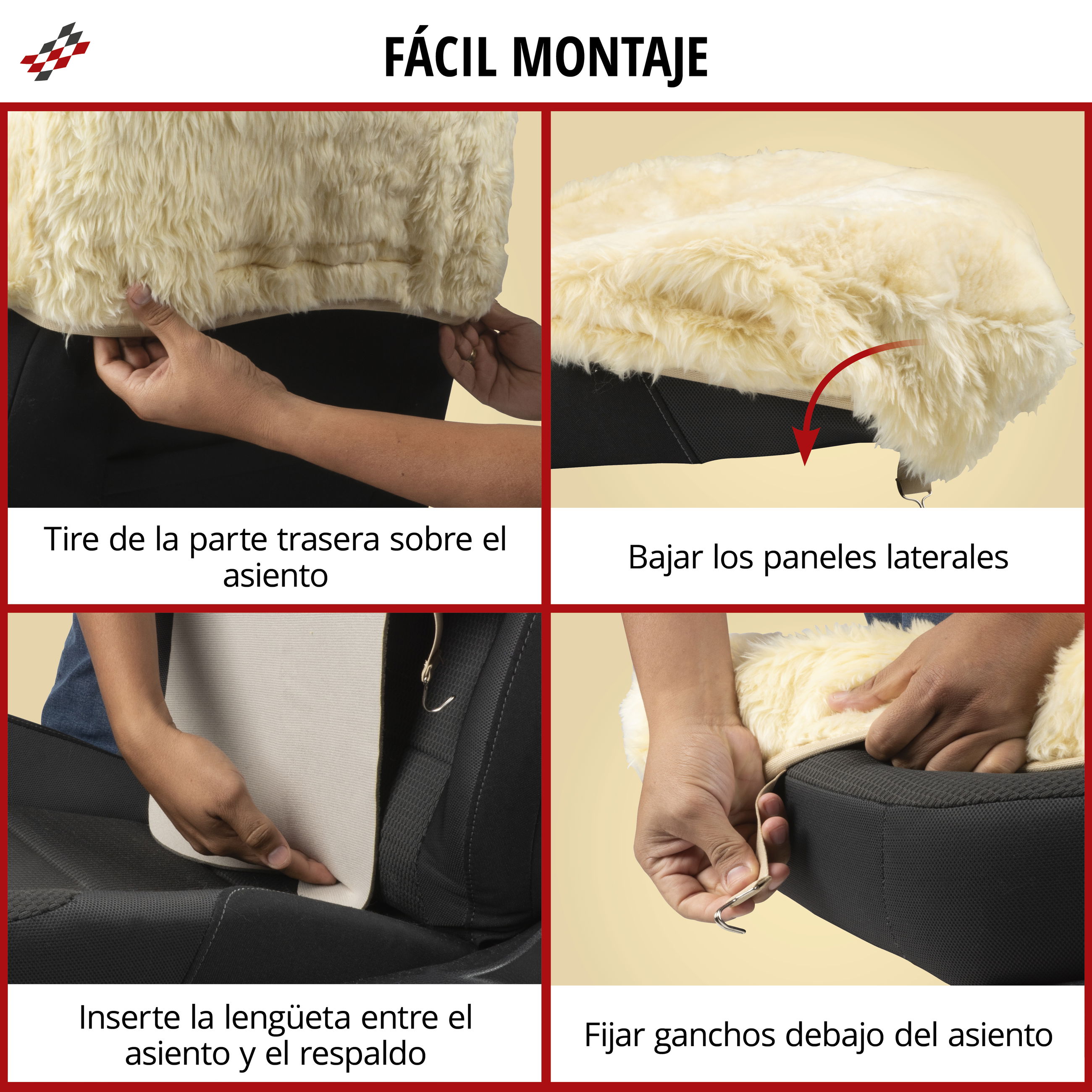 FÁCIL MONTAJE

Tire de la parte trasera sobre el asiento

Bajar los paneles laterales

Inserte la lengüeta entre el asiento y el respaldo

Fijar ganchos debajo del asiento