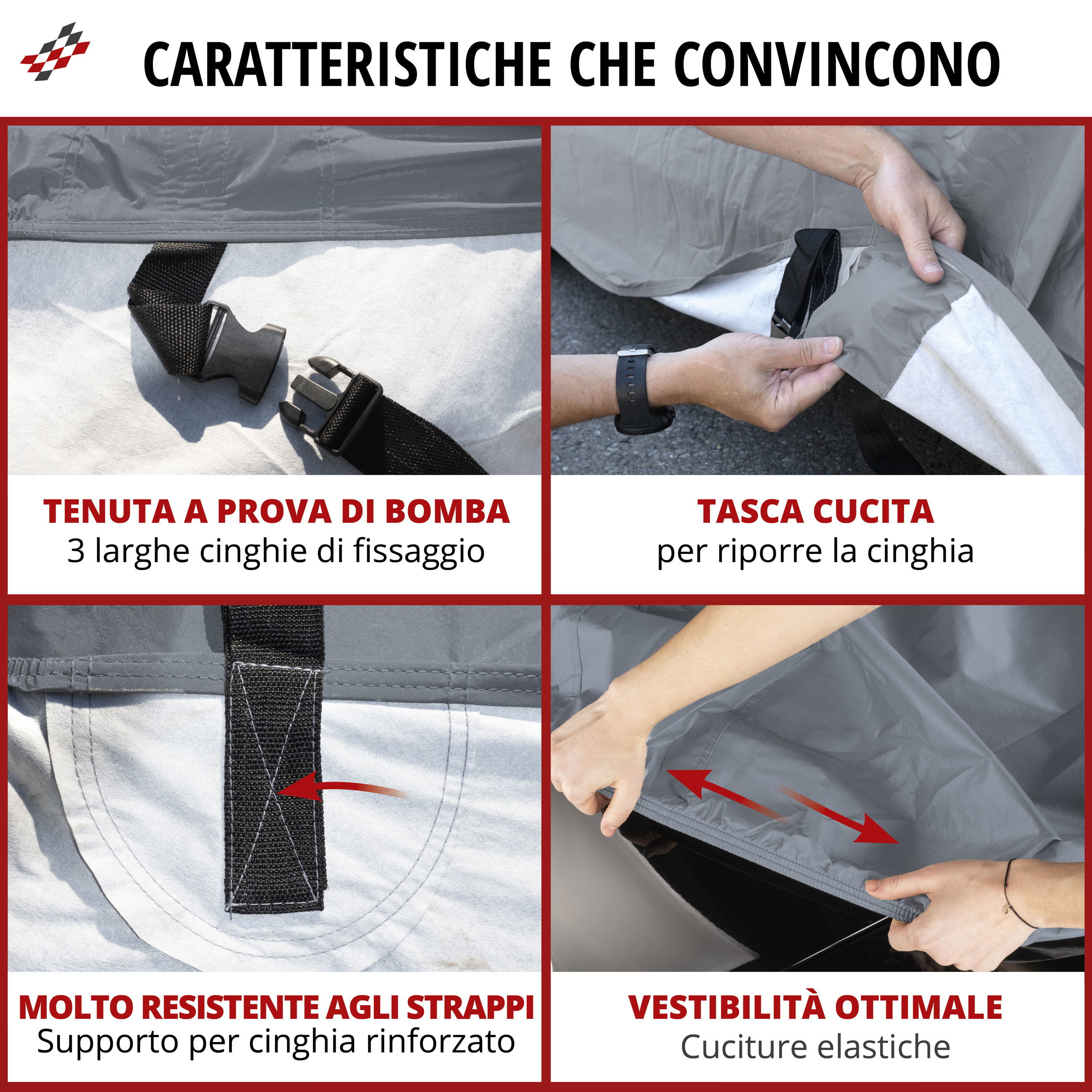 CARATTERISTICHE CHE CONVINCONO

TENUTA A PROVA DI BOMBA
3 larghe cinghie di fissaggio

TASCA CUCITA
per riporre la cinghia

MOLTO RESISTENTE AGLI STRAPPI
Supporto per cinghia rinforzato

VESTIBILITÀ OTTIMALE
Cuciture elastiche