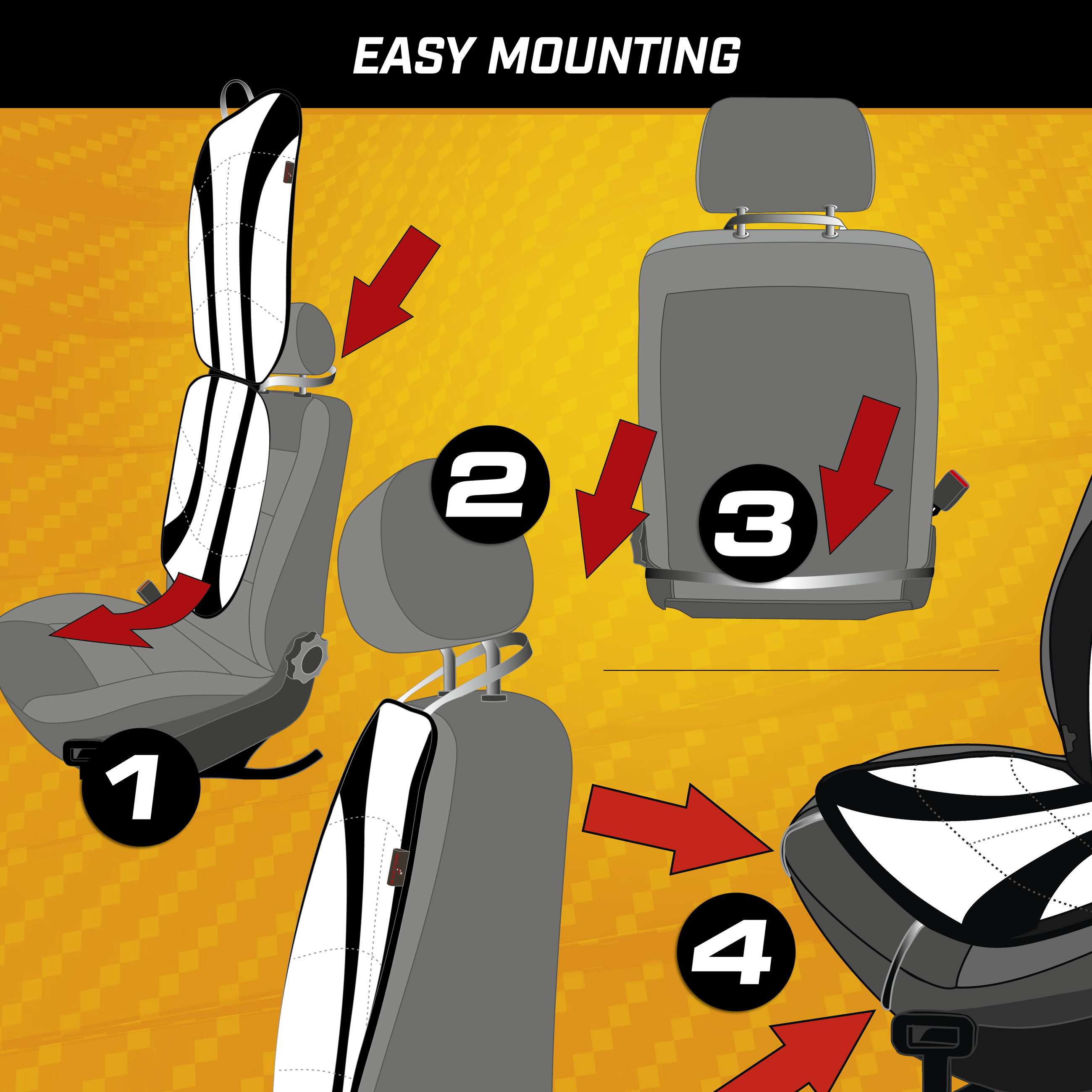 EASY MOUNTING

1

2

3

4