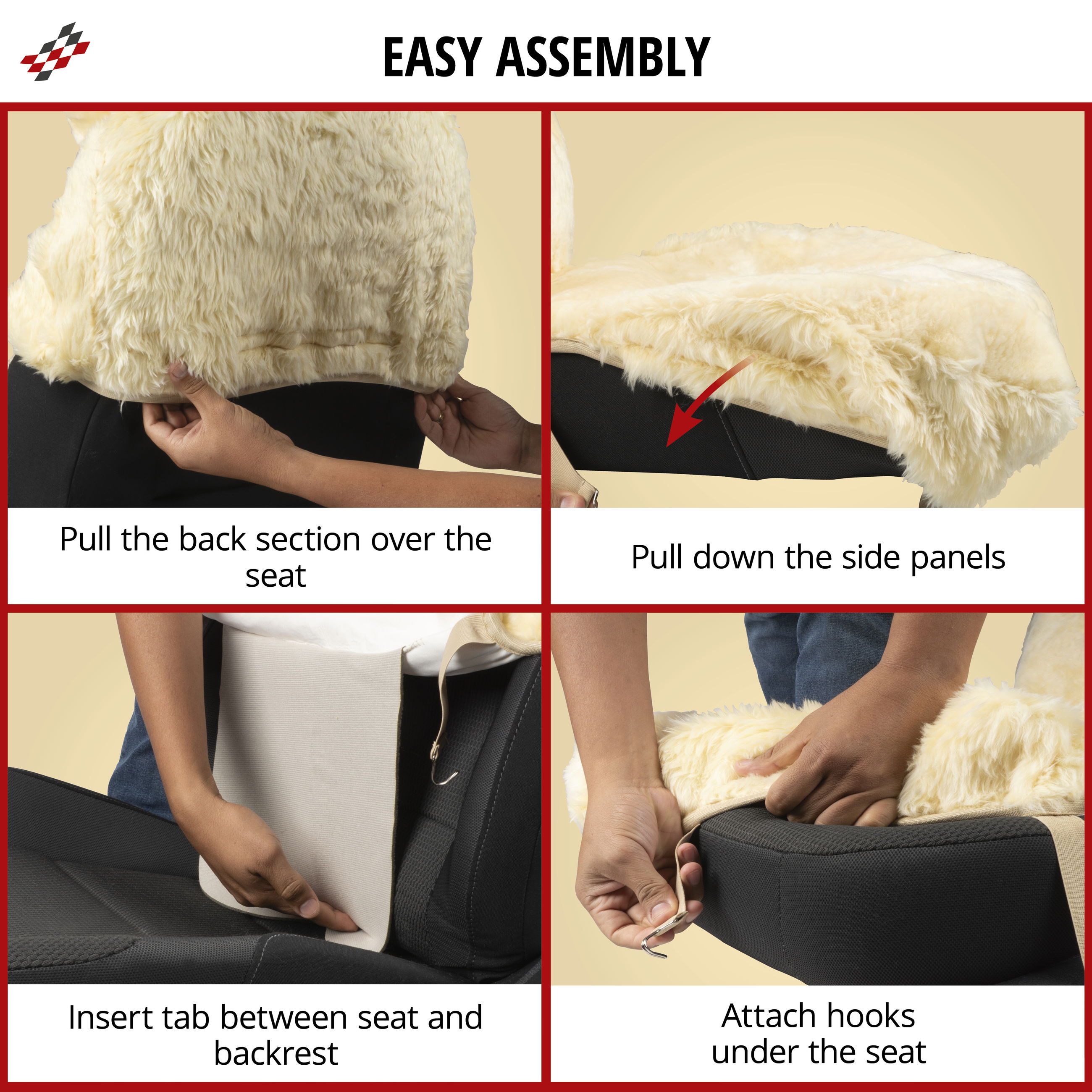 EASY ASSEMBLY

Pull the back section over the seat

Pull down the side panels

Insert tab between seat and backrest

Attach hooks under the seat