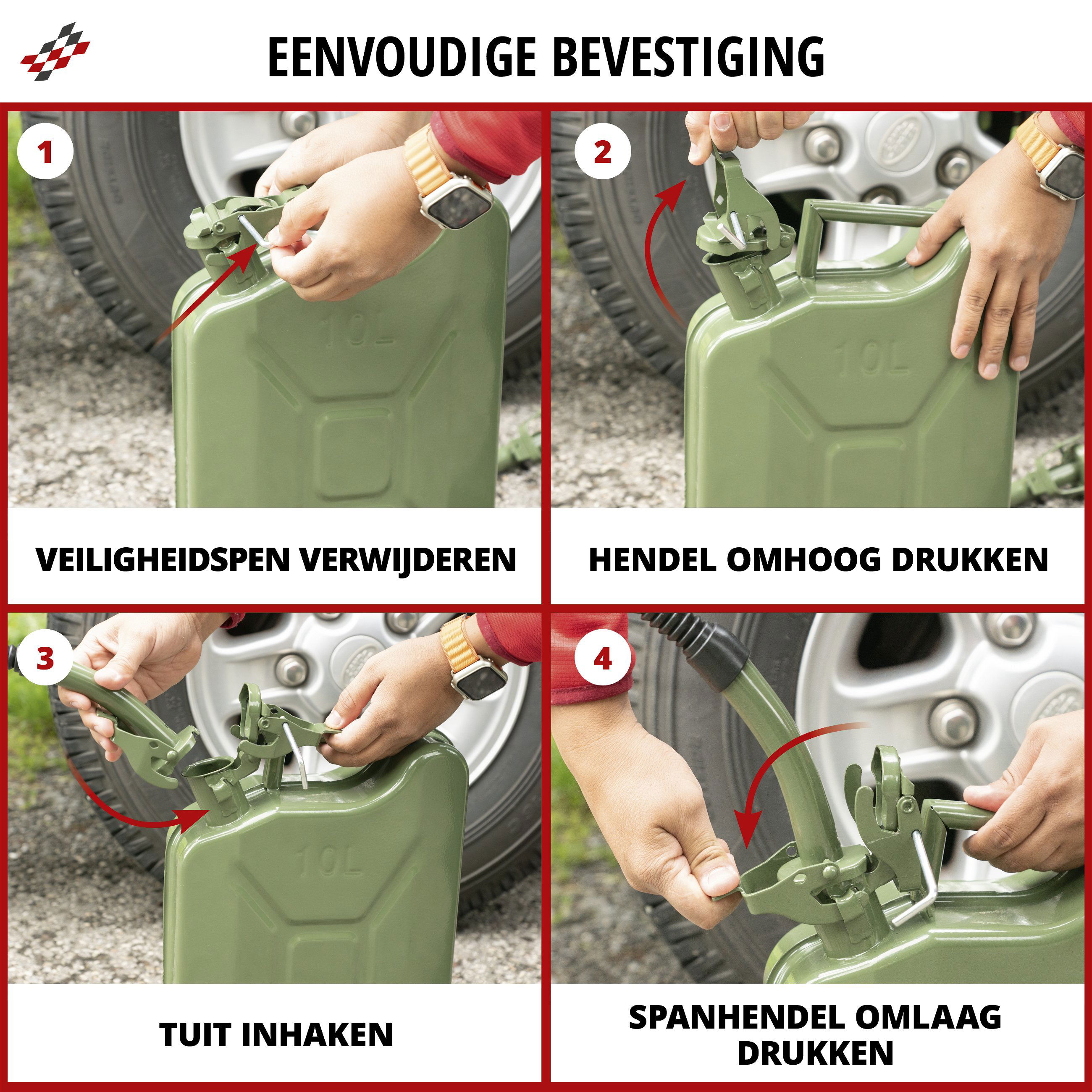 EENVOUDIGE BEVESTIGING

1

10L

VEILIGHEIDSPEN VERWIJDEREN

2

10L

HENDEL OMHOOG DRUKKEN

3

10L

TUIT INHAKEN

4

SPANHENDEL OMLAAG DRUKKEN