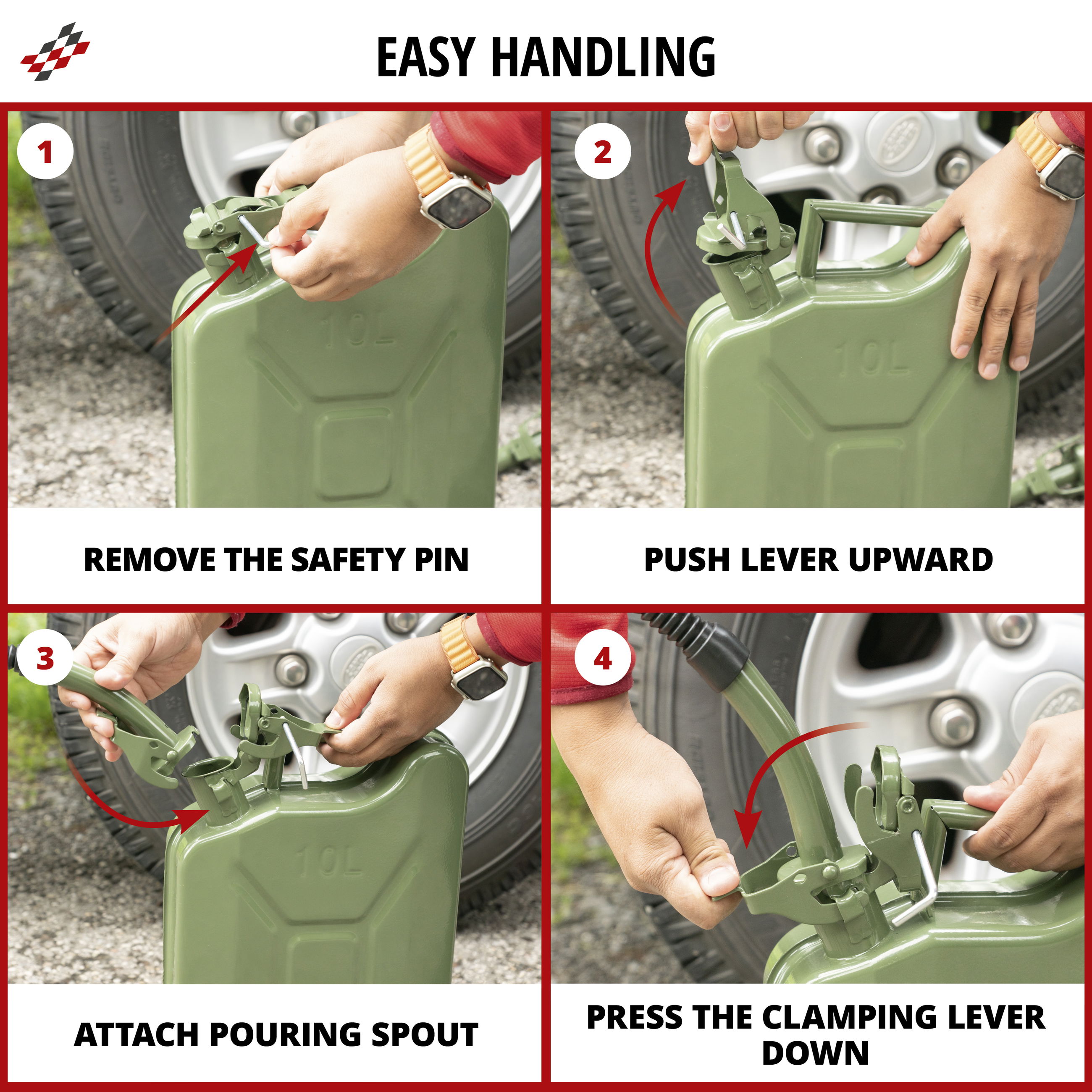 EASY HANDLING

1

10L

REMOVE THE SAFETY PIN

2

10L

PUSH LEVER UPWARD

3

10L

ATTACH POURING SPOUT

4

PRESS THE CLAMPING LEVER DOWN