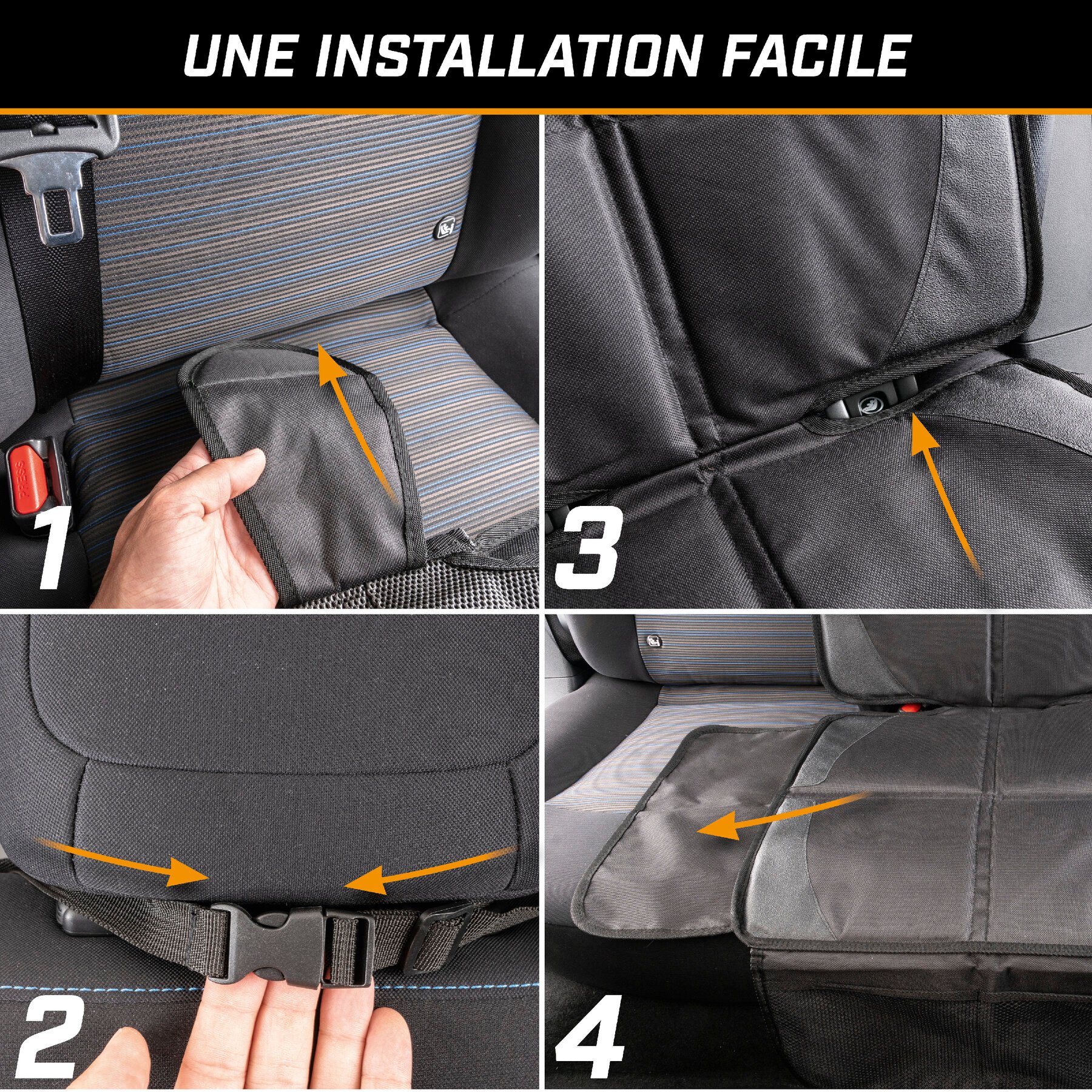 UNE INSTALLATION FACILE

PRESS

1

3

2

4