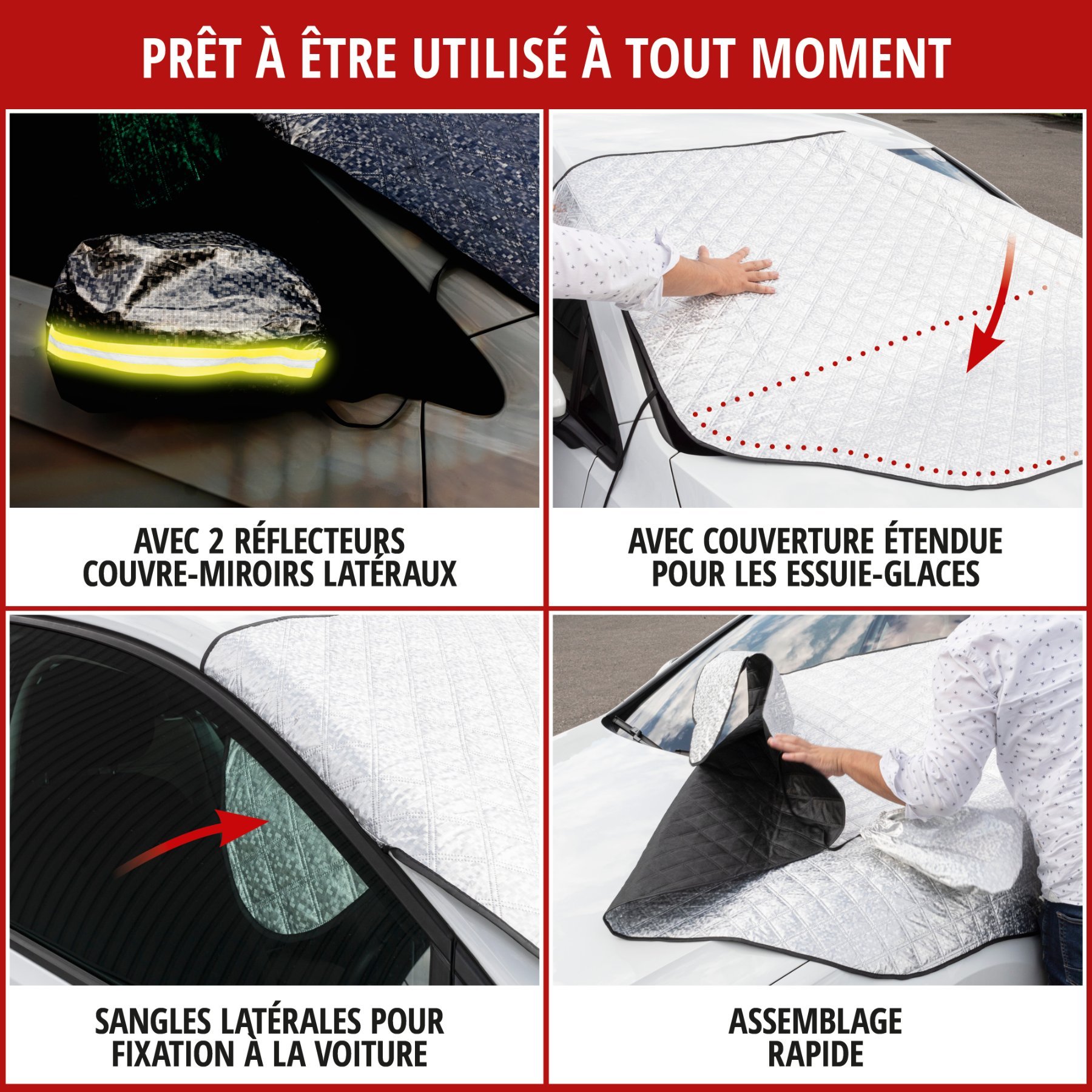 PRÊT À ÊTRE UTILISÉ À TOUT MOMENT

AVEC 2 RÉFLECTEURS COUVRE-MIROIRS LATÉRAUX

AVEC COUVERTURE ÉTENDUE POUR LES ESSUIE-GLACES

SANGLES LATÉRALES POUR FIXATION À LA VOITURE

ASSEMBLAGE RAPIDE