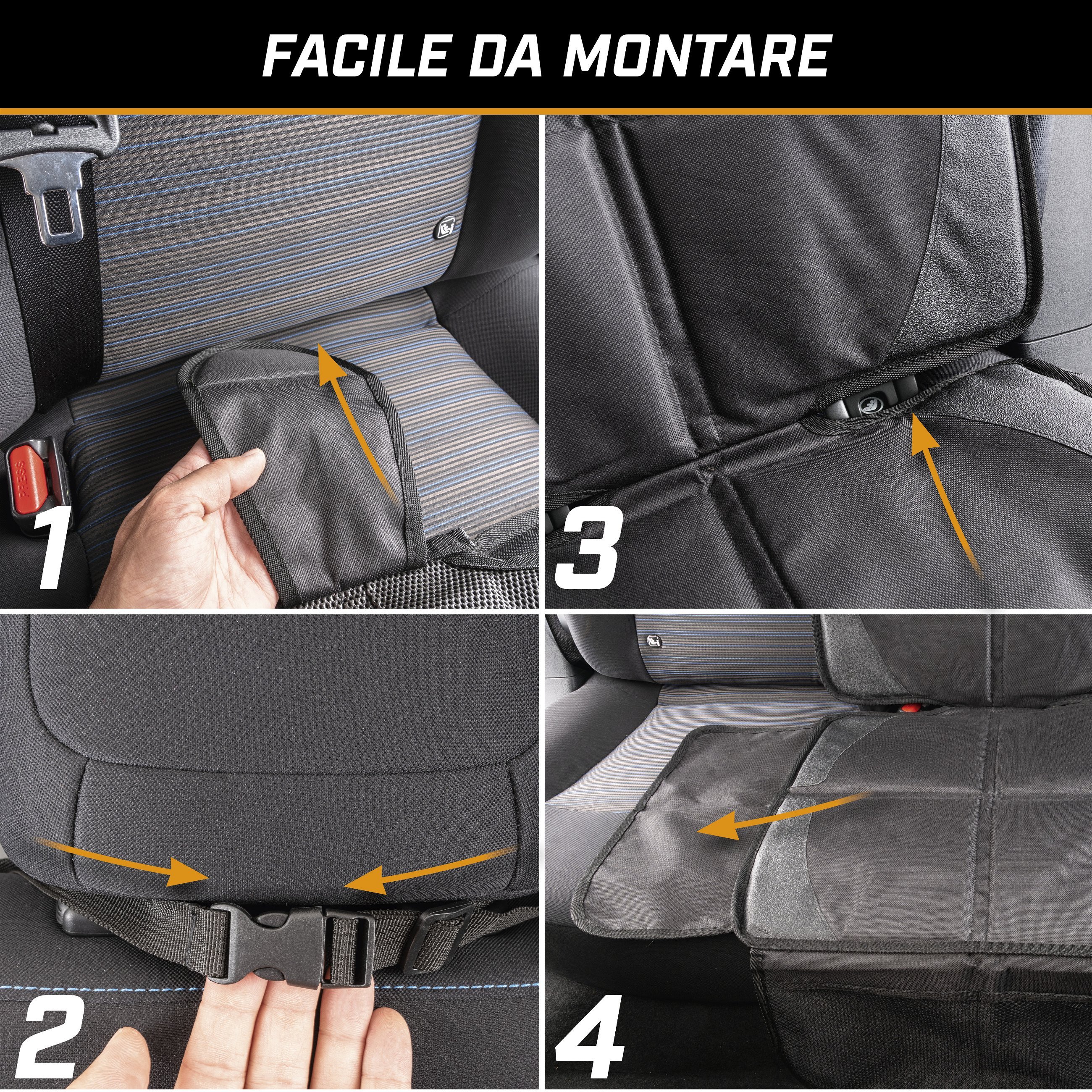 FACILE DA MONTARE

PRESS

1

3

2

4