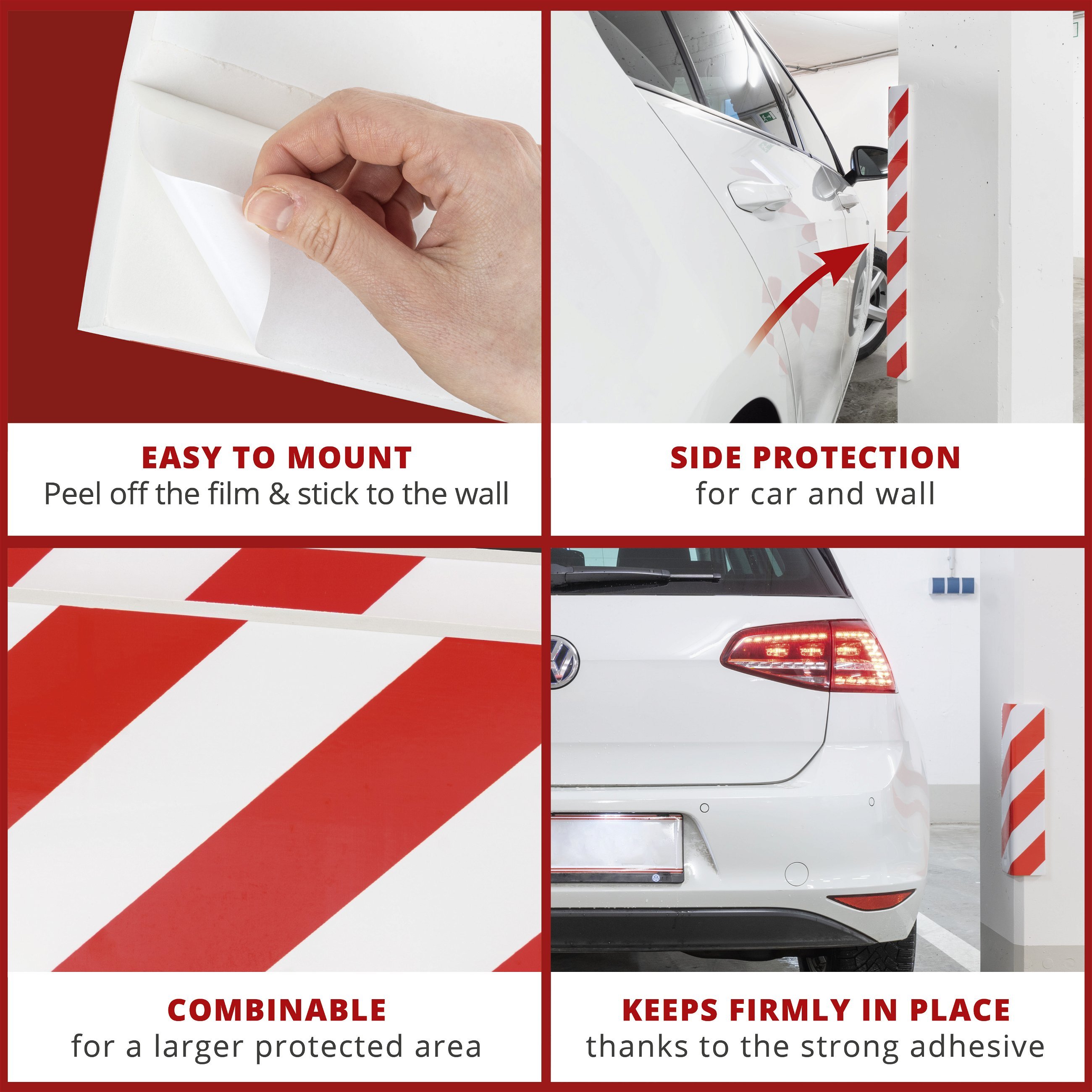 EASY TO MOUNT
Peel off the film & stick to the wall

SIDE PROTECTION
for car and wall

COMBINABLE
for a larger protected area

KEEPS FIRMLY IN PLACE
thanks to the strong adhesive