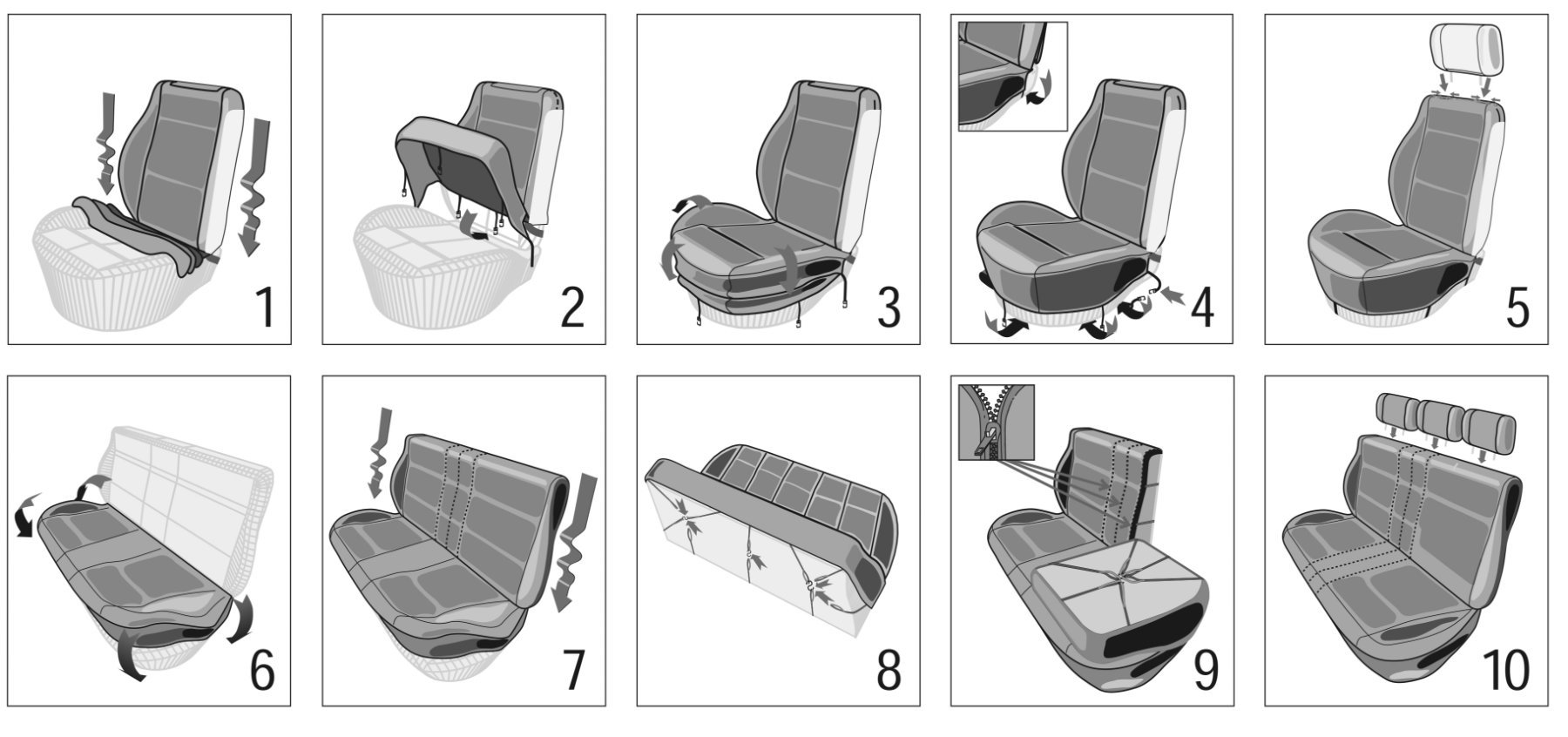 1

2

3

4

5

6

7

8

9

10