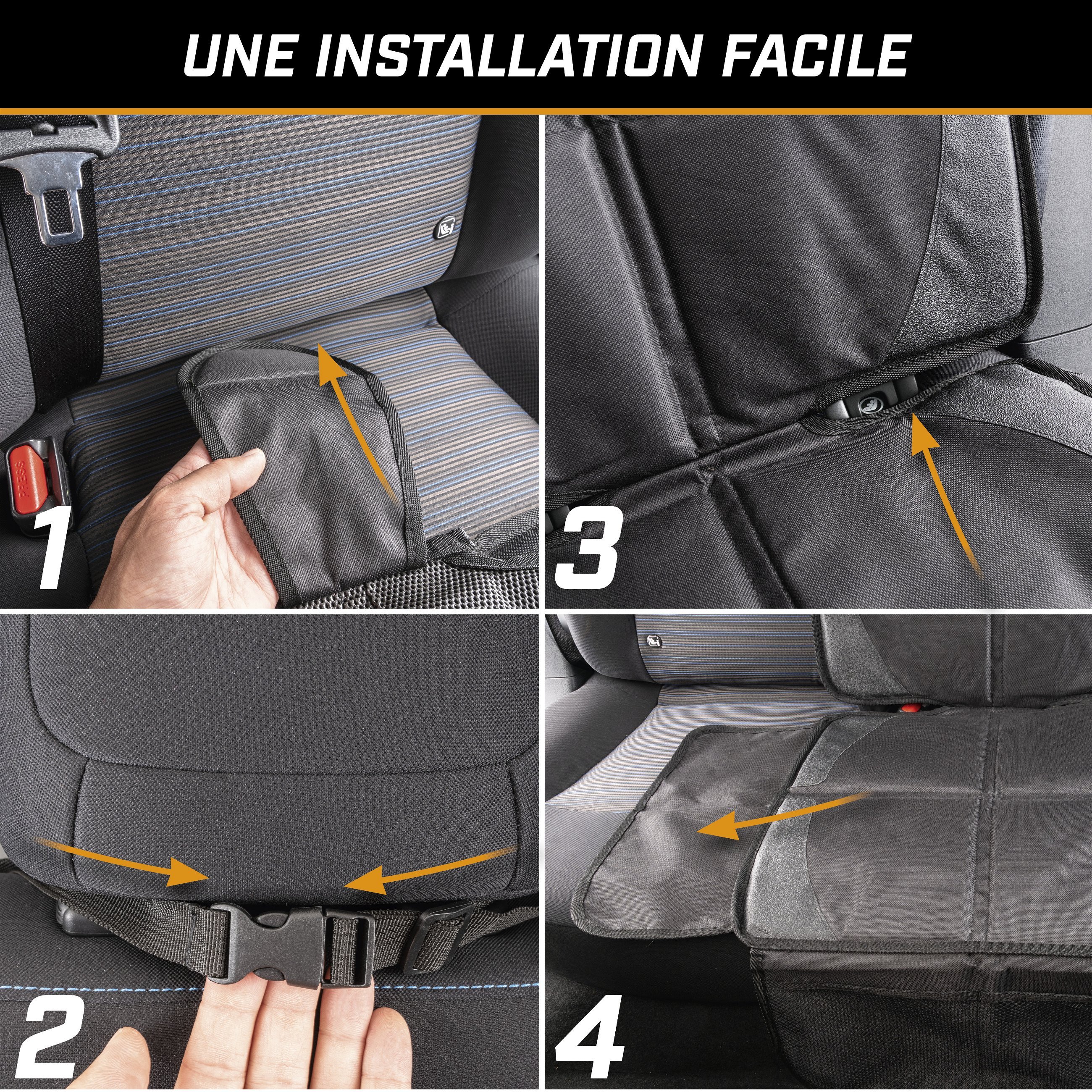 UNE INSTALLATION FACILE

PRESS

1

3

2

4