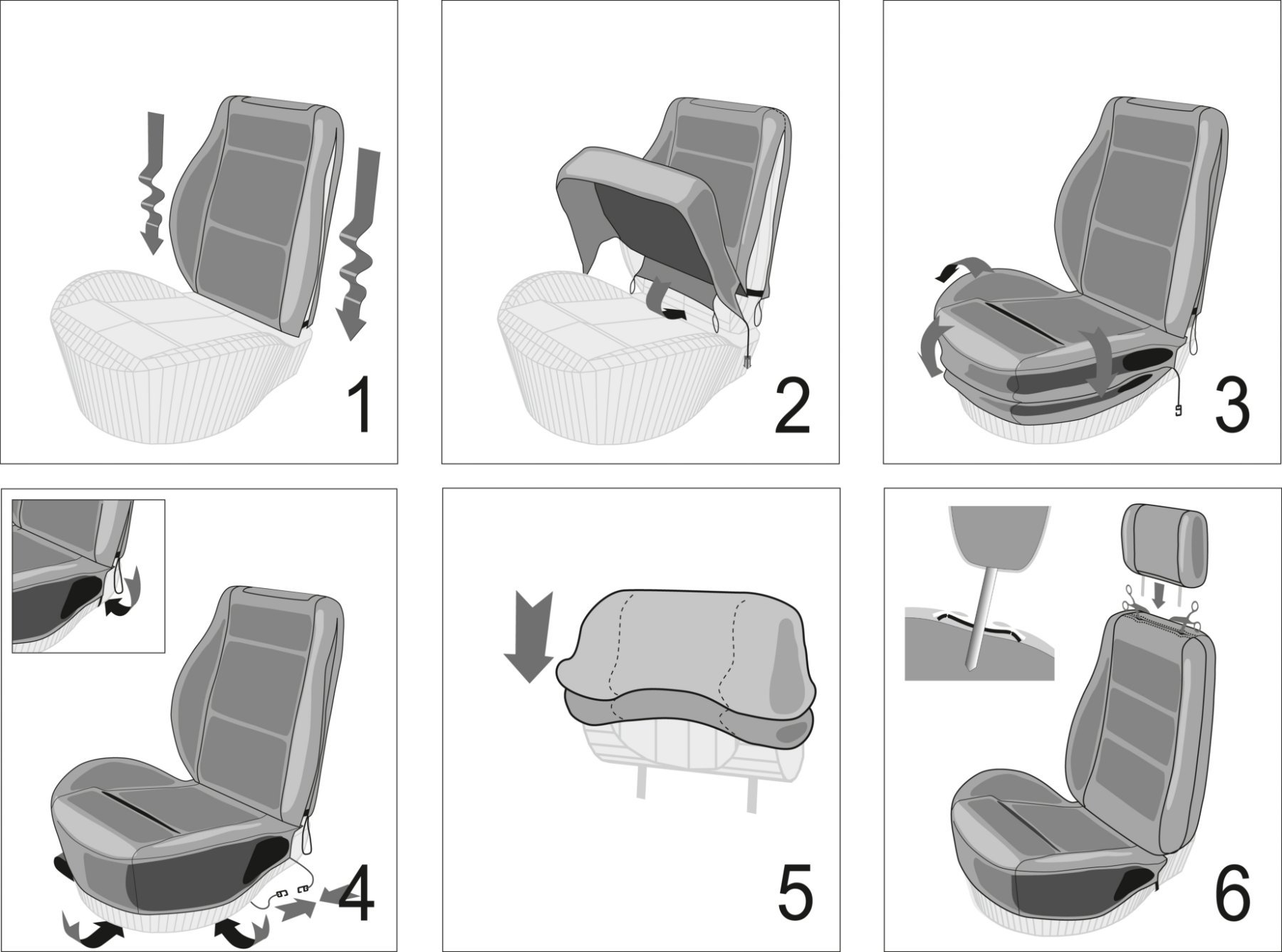 1

2

3

4

5

6