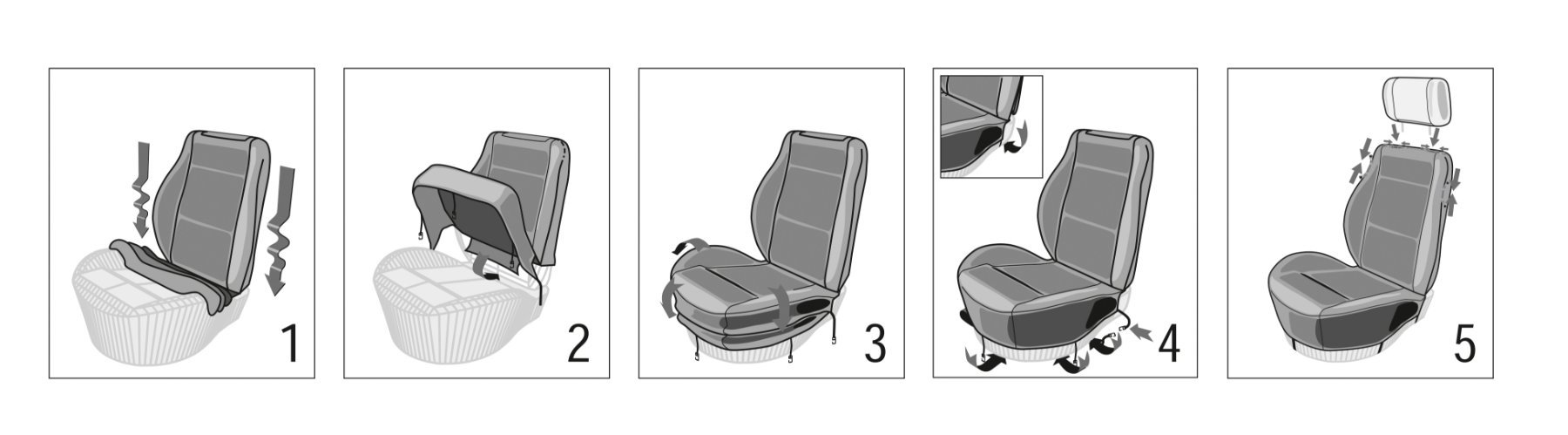 1

2

3

4

5