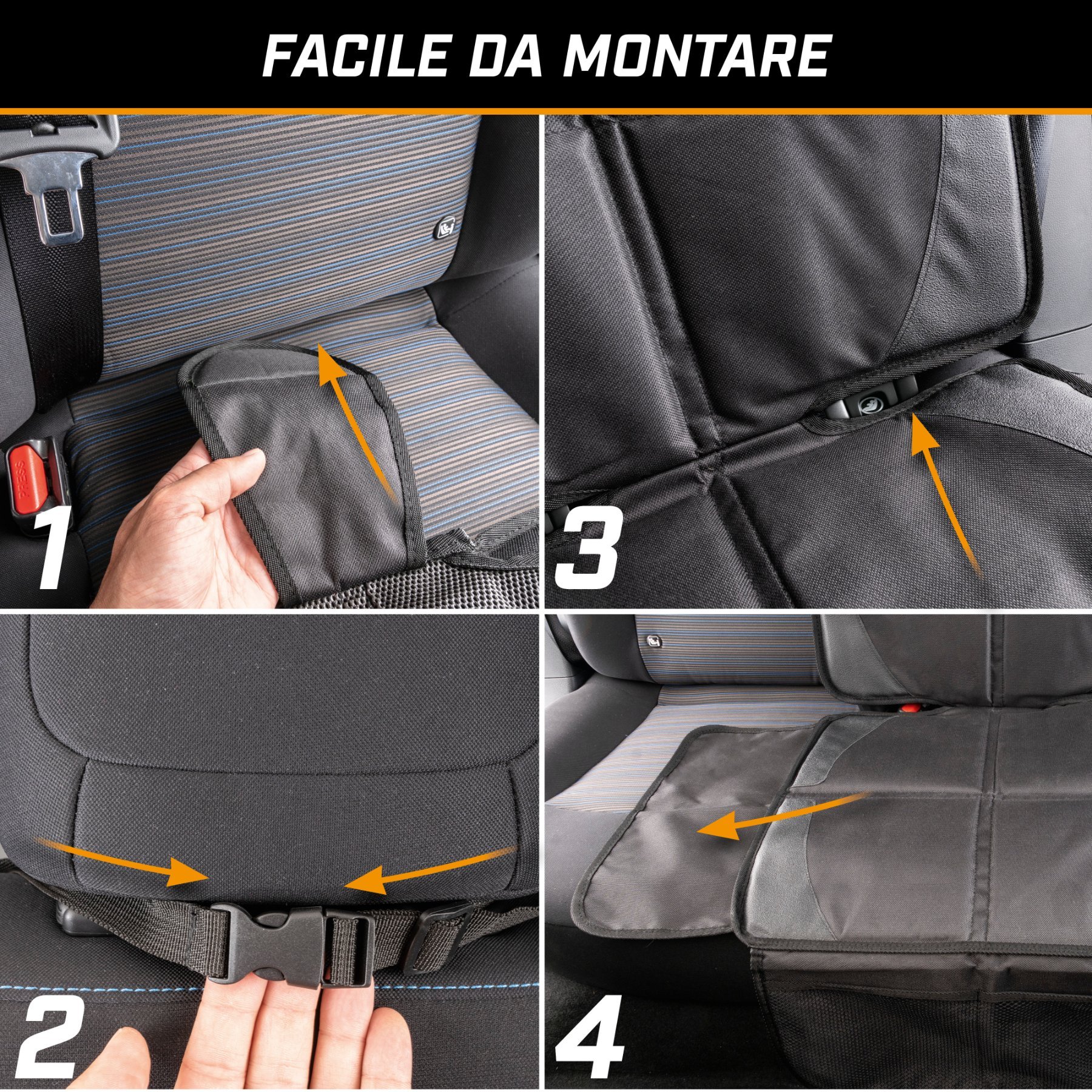 FACILE DA MONTARE

PRESS

1

3

2

4