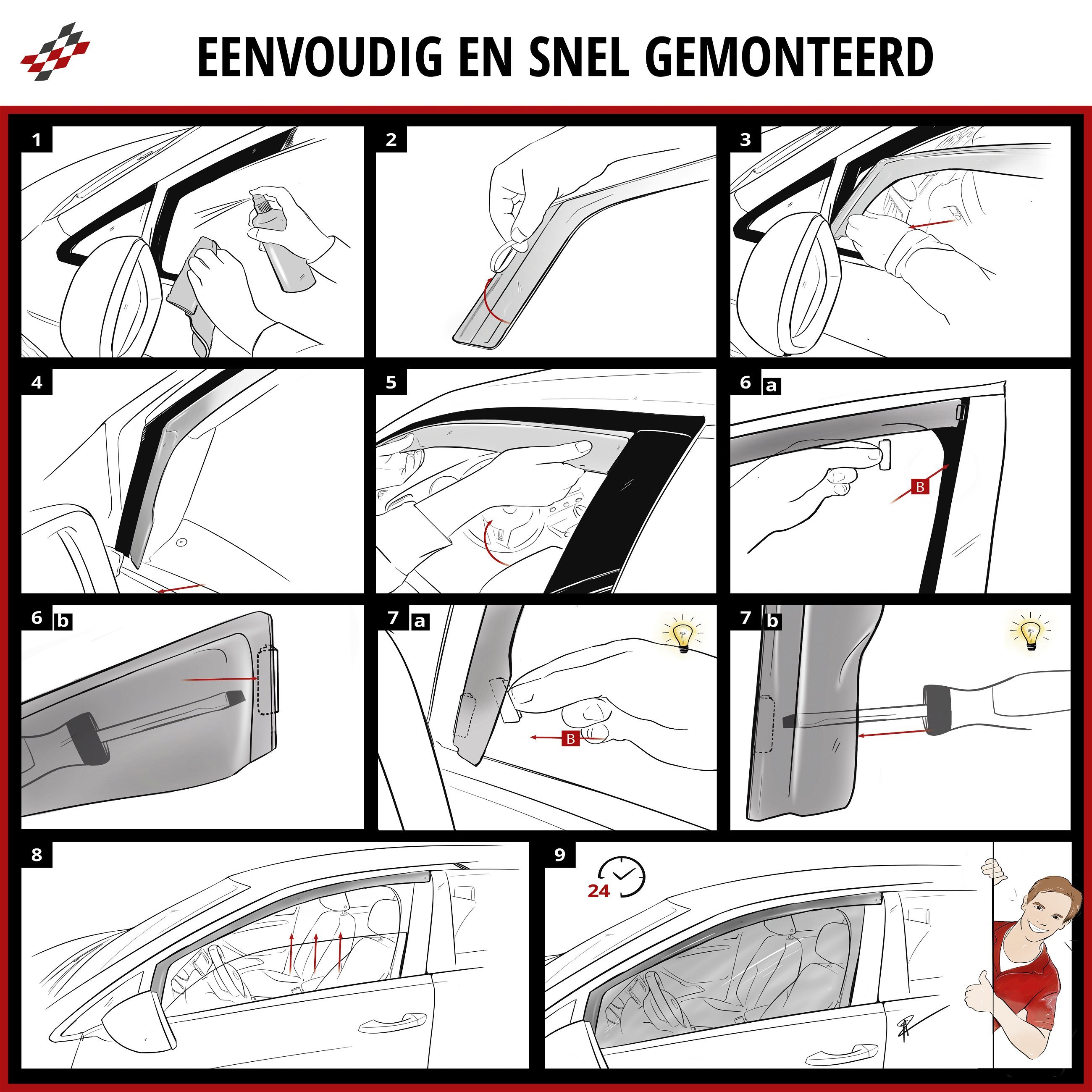 EENVOUDIG EN SNEL GEMONTEERD

1

2

3

4

5

6 a

B

6 b

7 a

B

7 b

8

9

24