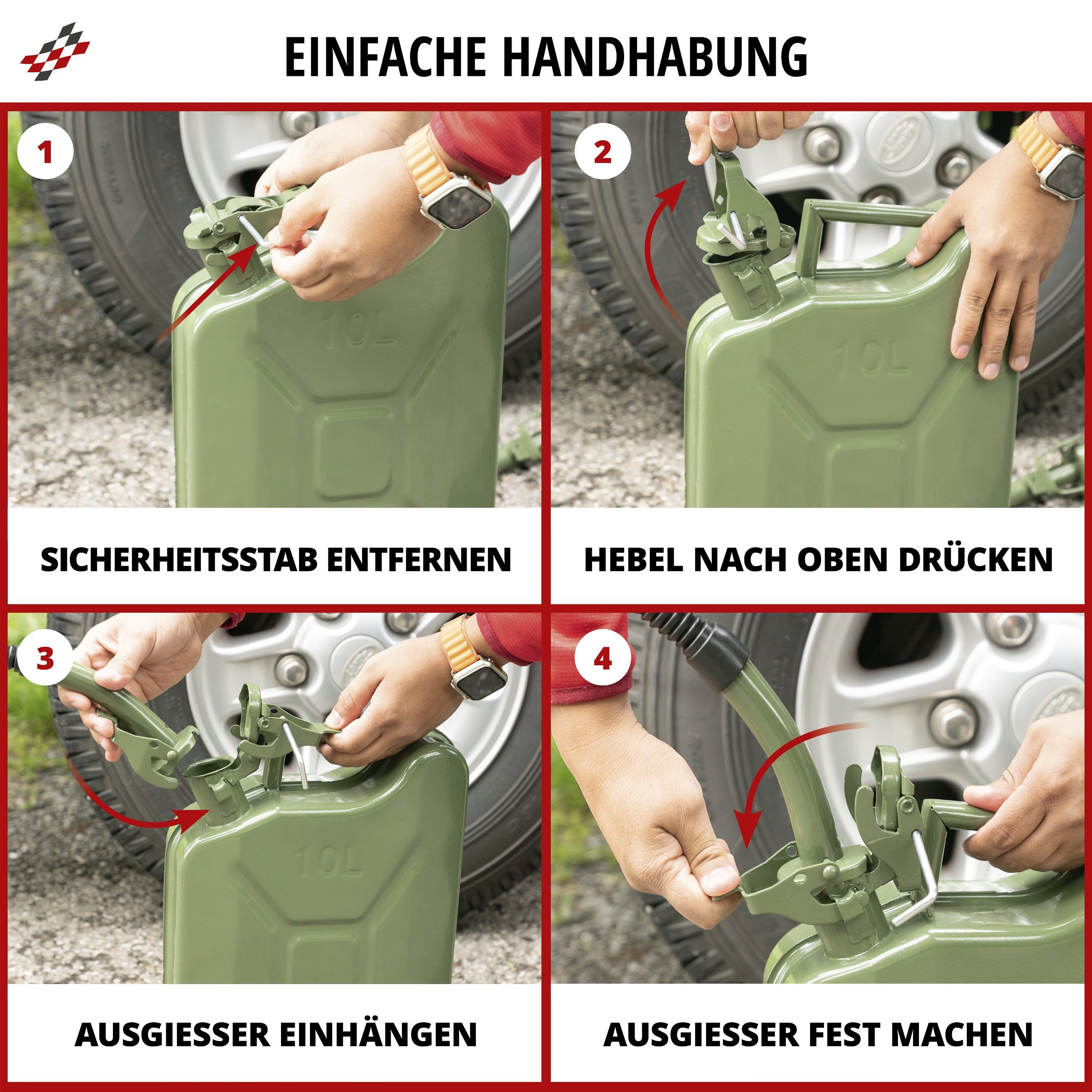 EINFACHE HANDHABUNG

1

10L

SICHERHEITSSTAB ENTFERNEN

2

10L

HEBEL NACH OBEN DRÜCKEN

3

10L

AUSGIESSER EINHÄNGEN

4

AUSGIESSER FEST MACHEN