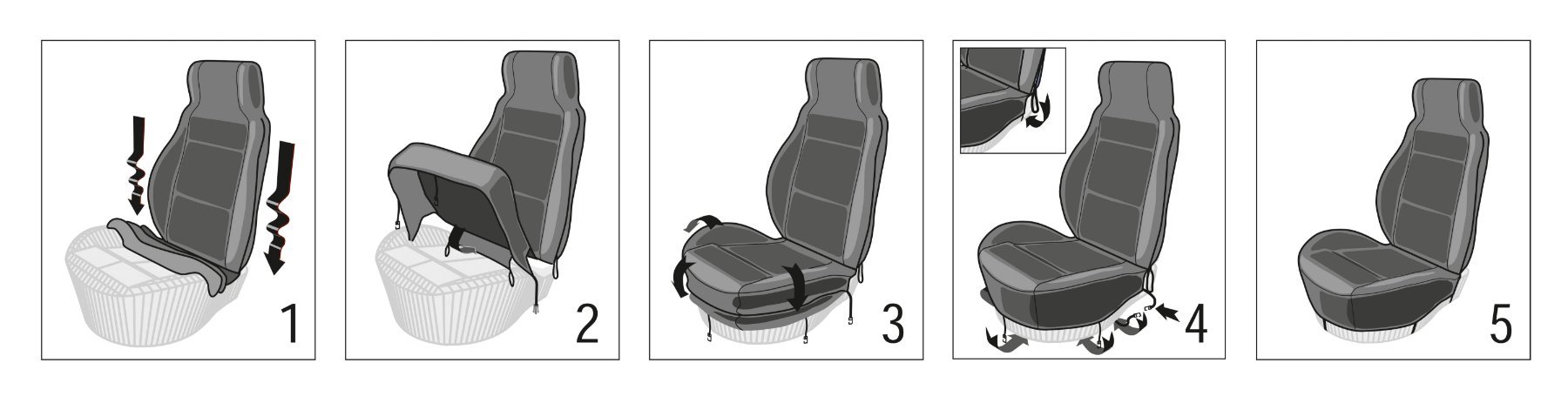 1

2

3

4

5