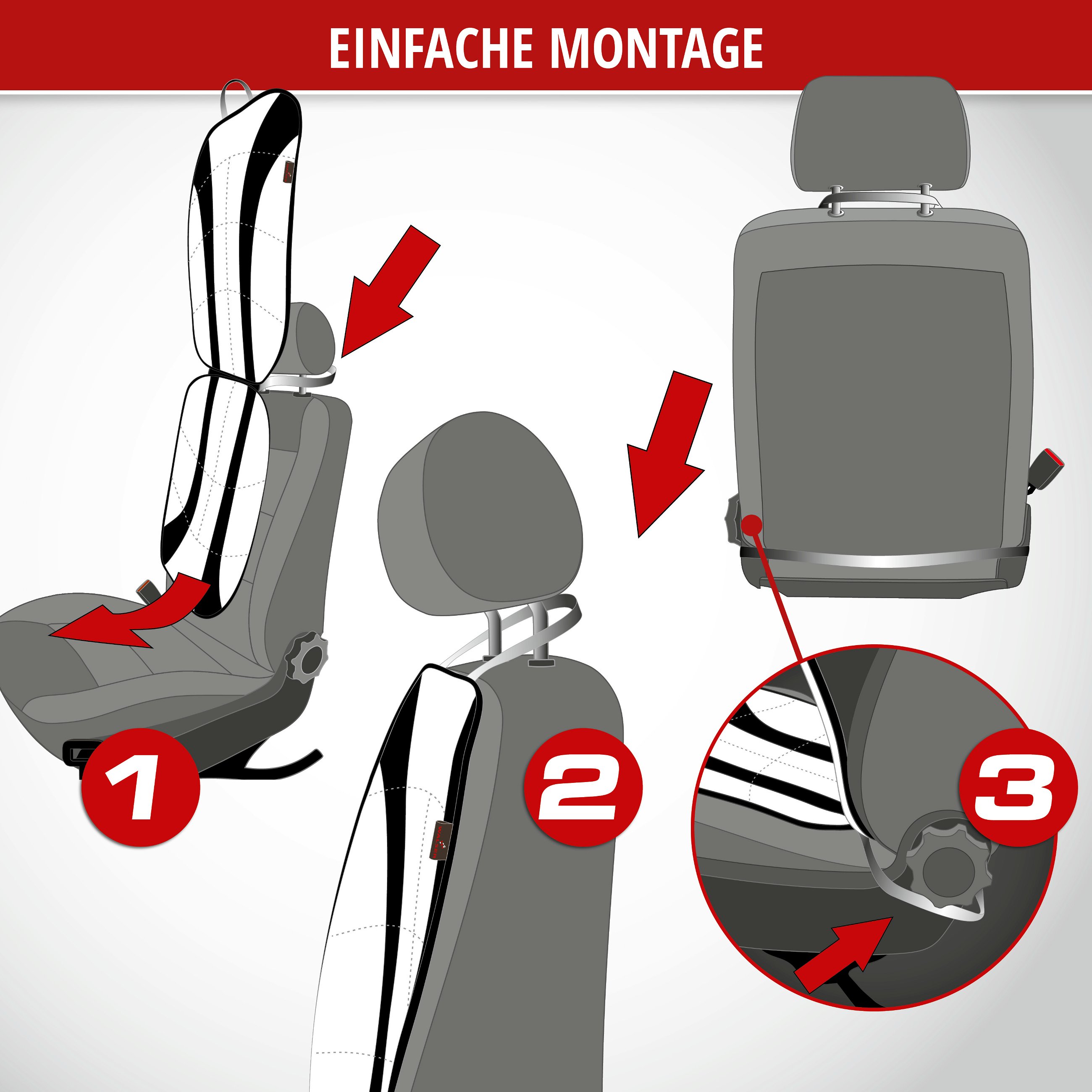 EINFACHE MONTAGE

1

2

3