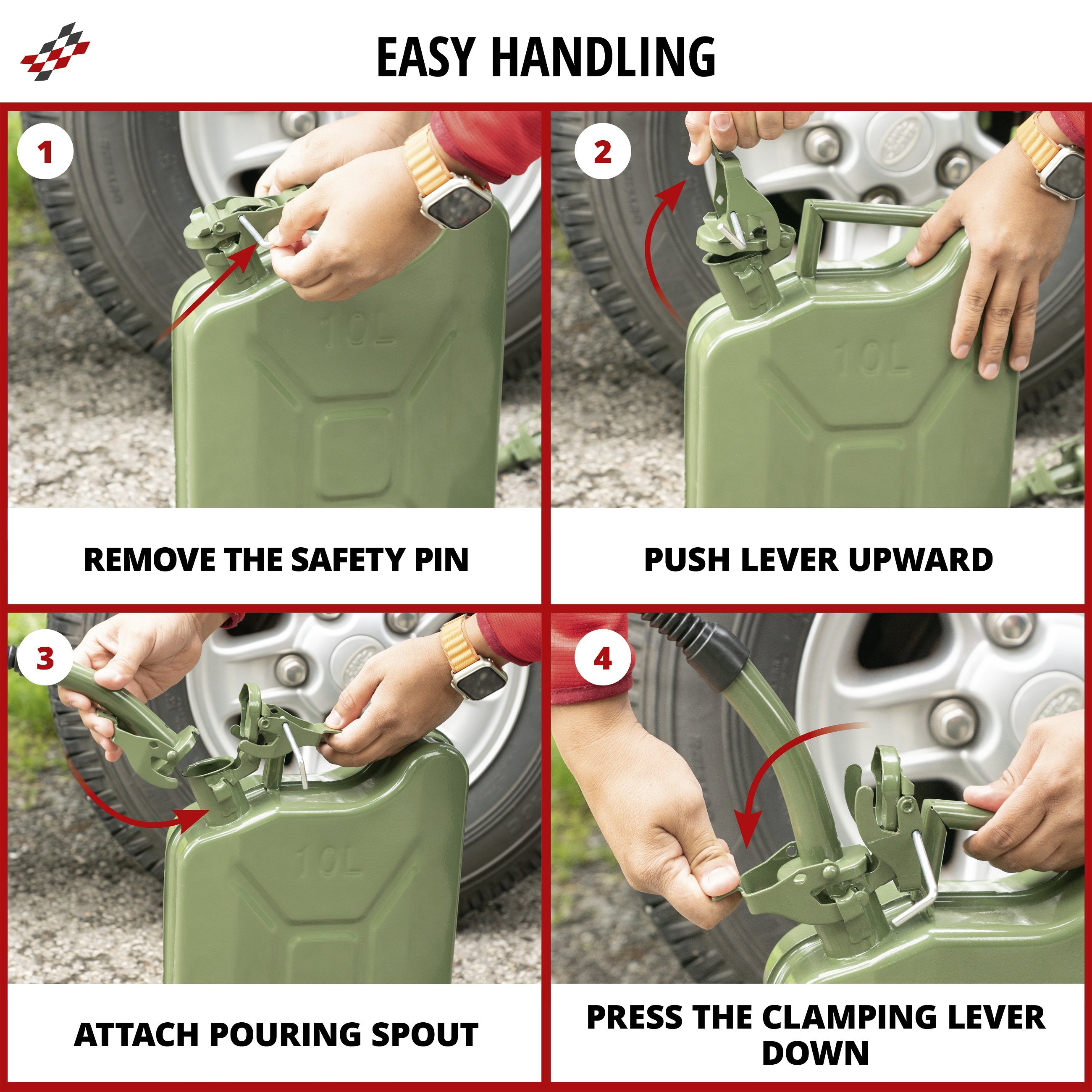 EASY HANDLING

1

10L

REMOVE THE SAFETY PIN

2

10L

PUSH LEVER UPWARD

3

10L

ATTACH POURING SPOUT

4

PRESS THE CLAMPING LEVER DOWN