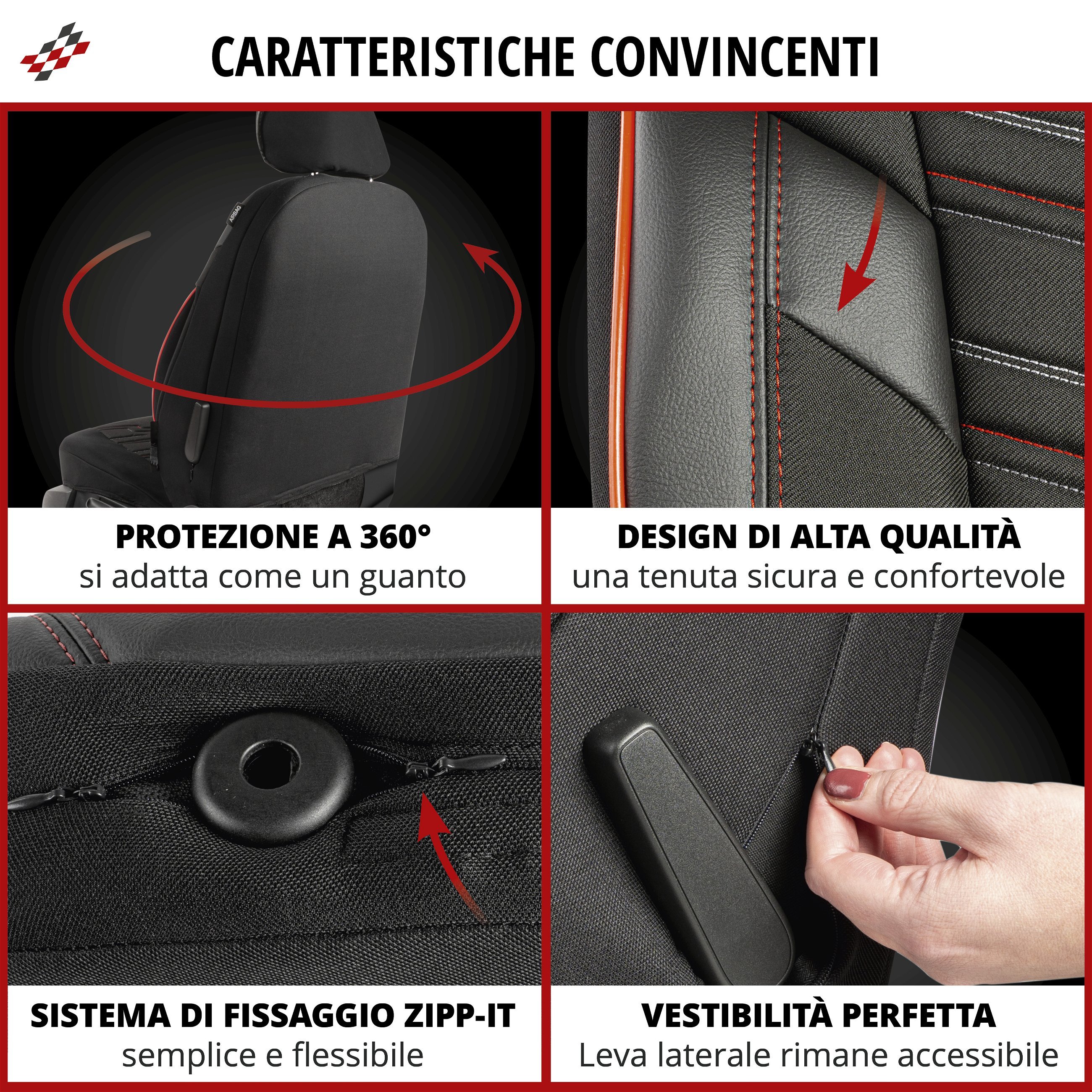 CARATTERISTICHE CONVINCENTI

AIRBAG

PROTEZIONE A 360°
si adatta come un guanto

DESIGN DI ALTA QUALITÀ
una tenuta sicura e confortevole

SISTEMA DI FISSAGGIO ZIPP-IT
semplice e flessibile

VESTIBILITÀ PERFETTA
Leva laterale rimane accessibile